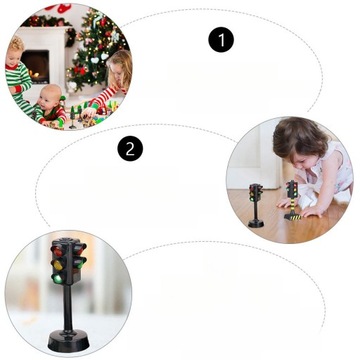 1

2