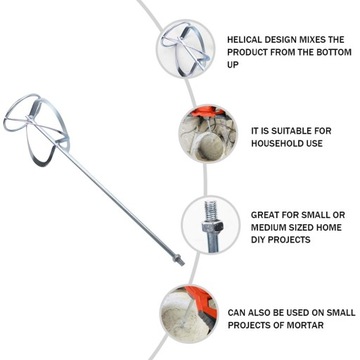 HELICAL DESIGN MIXES THE PRODUCT FROM THE BOTTOM UP

IT IS SUITABLE FOR HOUSEHOLD USE

GREAT FOR SMALL OR MEDIUM SIZED HOME DIY PROJECTS

CAN ALSO BE USED ON SMALL PROJECTS OF MORTAR