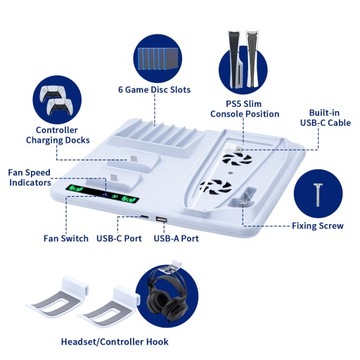 6 Game Disc Slots

PS5 Slim
Console Position

Built-in
USB-C Cable

Controller
Charging Docks

Fan Speed
Indicators

Fixing Screw

Fan Switch

USB-C Port

USB-A Port

Headset/Controller Hook