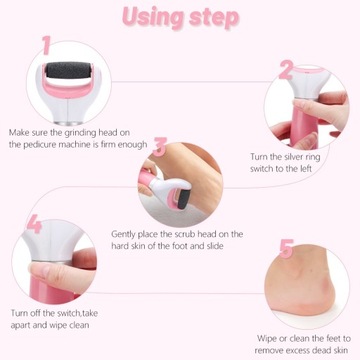 Using step

1

Make sure the grinding head on the pedicure machine is firm enough

2

Turn the silver ring switch to the left

3

Gently place the scrub head on the hard skin of the foot and slide

4

Turn off the switch,take apart and wipe clean

5

Wipe or clean the feet to remove excess dead skin