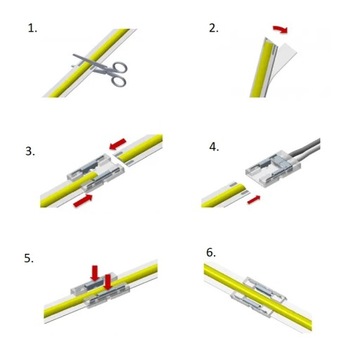 1.

2.

3.

4.

5.

6.