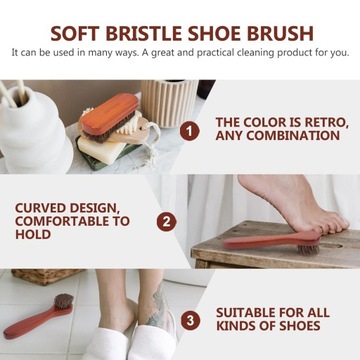 SOFT BRISTLE SHOE BRUSH

It can be used in many ways. A great and practical cleaning product for you.

1

THE COLOR IS RETRO, ANY COMBINATION

CURVED DESIGN, COMFORTABLE TO HOLD

2

3

SUITABLE FOR ALL KINDS OF SHOES