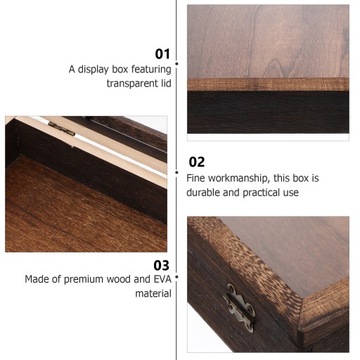 01
A display box featuring transparent lid

02
Fine workmanship, this box is durable and practical use

03
Made of premium wood and EVA material