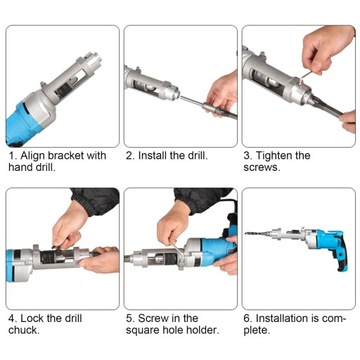 1. Align bracket with hand drill.

2. Install the drill.

3. Tighten the screws.

4. Lock the drill chuck.

5. Screw in the square hole holder.

6. Installation is complete.