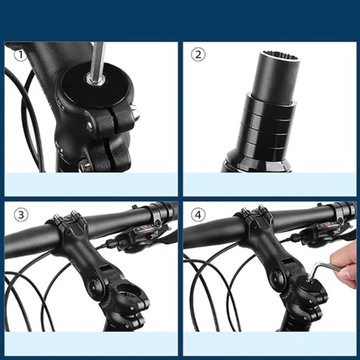 ①

②

③

④