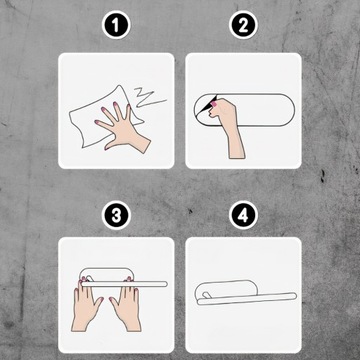 1

2

3

4