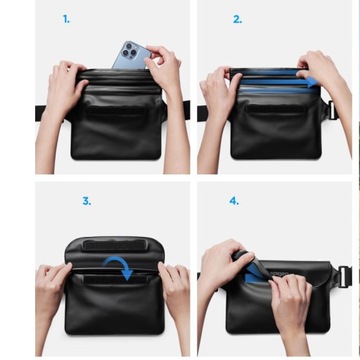 1.

2.

3.

4.