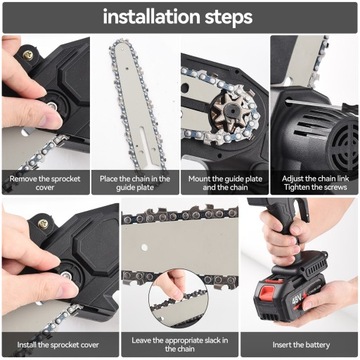 installation steps

Remove the sprocket cover

Place the chain in the guide plate

Mount the guide plate and the chain

Adjust the chain link Tighten the screws

Install the sprocket cover

Leave the appropriate slack in the chain

48V

Insert the battery