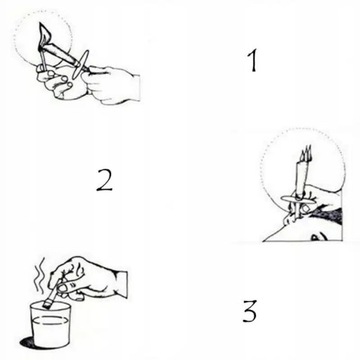 1

2

3