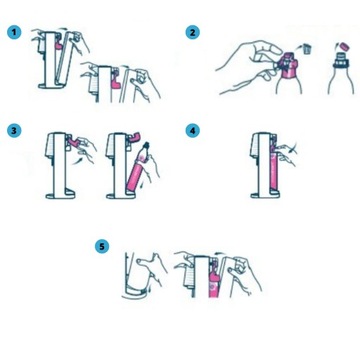 1

2

3

4

5