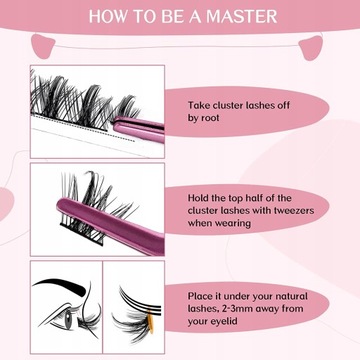 HOW TO BE A MASTER

Take cluster lashes off by root

Hold the top half of the cluster lashes with tweezers when wearing

Place it under your natural lashes, 2-3mm away from your eyelid