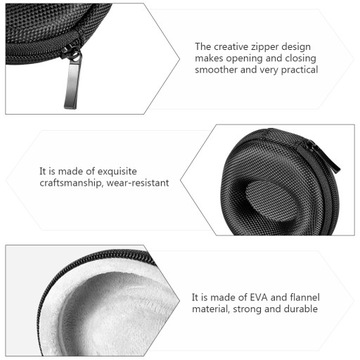 The creative zipper design makes opening and closing smoother and very practical

It is made of exquisite craftsmanship, wear-resistant

It is made of EVA and flannel material, strong and durable