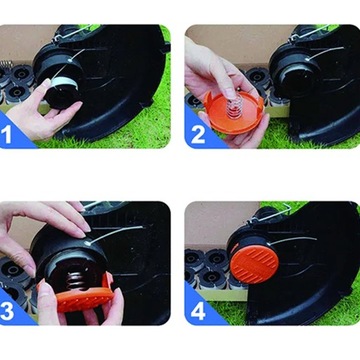 1

2

3

4