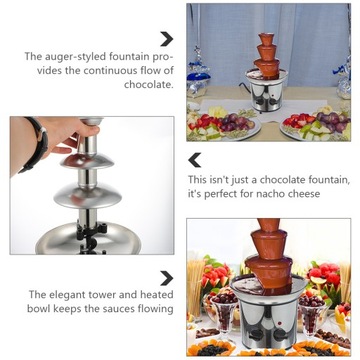 The auger-styled fountain provides the continuous flow of chocolate.

This isn't just a chocolate fountain, it's perfect for nacho cheese

The elegant tower and heated bowl keeps the sauces flowing