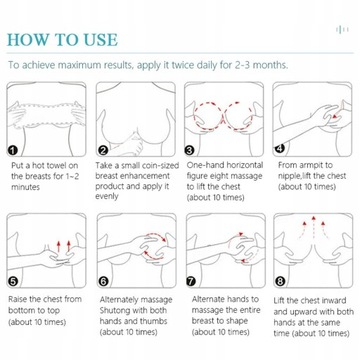 HOW TO USE

To achieve maximum results, apply it twice daily for 2-3 months.

1
Put a hot towel on the breasts for 1~2 minutes

2
Take a small coin-sized breast enhancement product and apply it evenly

3
One-hand horizontal figure eight massage to lift the chest (about 10 times)

4
From armpit to nipple,lift the chest (about 10 times)

5
Raise the chest from bottom to top (about 10 times)

6
Alternately massage Shutong with both hands and thumbs (about 10 times)

7
Alternate hands to massage the entire breast to shape (about 10 times)

8
Lift the chest inward and upward with both hands at the same time (about 10 times)