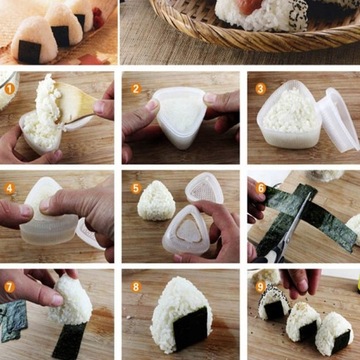 1
2
3
4
5
6
7
8
9