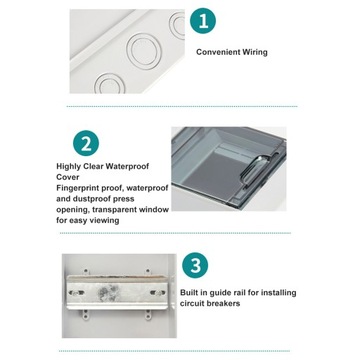 1

Convenient Wiring

2

Highly Clear Waterproof Cover
Fingerprint proof, waterproof and dustproof press opening, transparent window for easy viewing

3

Built in guide rail for installing circuit breakers