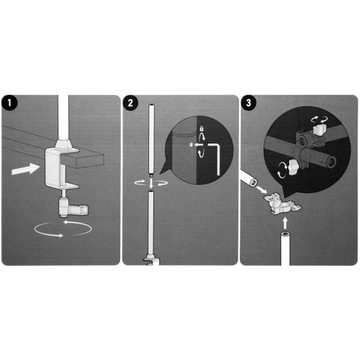 1

2

3