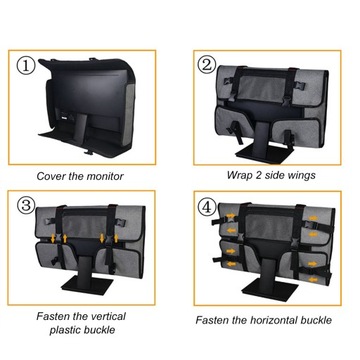 ①

Cover the monitor

②

Wrap 2 side wings

③

Fasten the vertical plastic buckle

④

Fasten the horizontal buckle