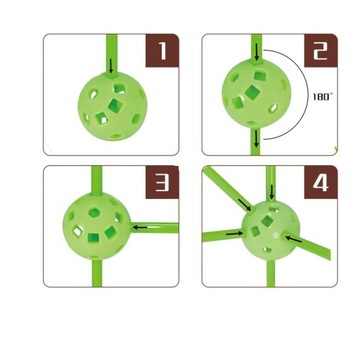 1

2

180°

3

4