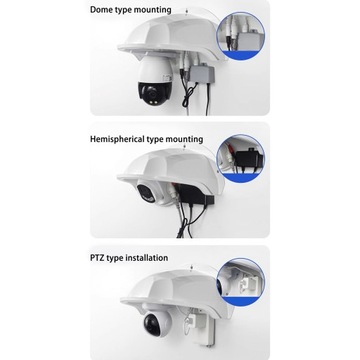 Dome type mounting

Hemispherical type mounting

PTZ type installation