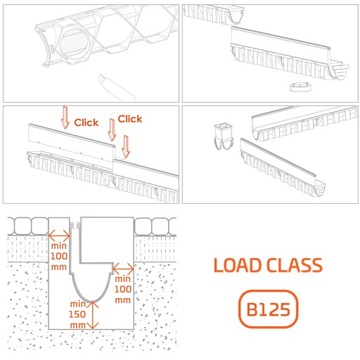 Click

Click

min
100
mm

min
100
mm

min
150
mm

LOAD CLASS

B125