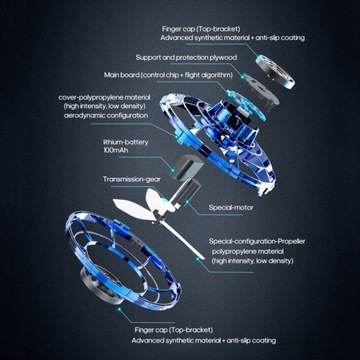 Finger cap (Top-bracket)
Advanced synthetic material + anti-slip coating

Support and protection plywood

Main board (control chip + flight algorithm)

cover-polypropylene material
(high intensity, low density)
aerodynamic configuration

lithium-battery
100mAh

Transmission-gear

Special-motor

Special-configuration-Propeller
polypropylene material
(high intensity, low density)

Finger cap (Top-bracket)
Advanced synthetic material + anti-slip coating