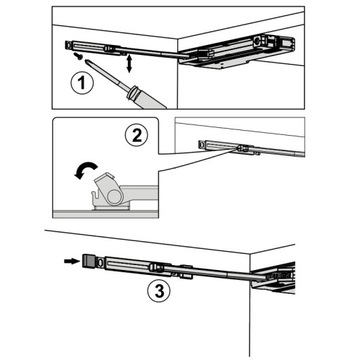 1

2

3