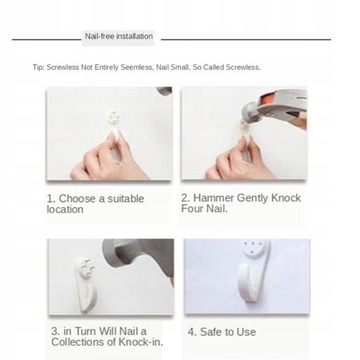 Nail-free installation

Tip: Screwless Not Entirely Seemless, Nail Small, So Called Screwless.

1. Choose a suitable location

2. Hammer Gently Knock Four Nail.

3. in Turn Will Nail a Collections of Knock-in.

4. Safe to Use