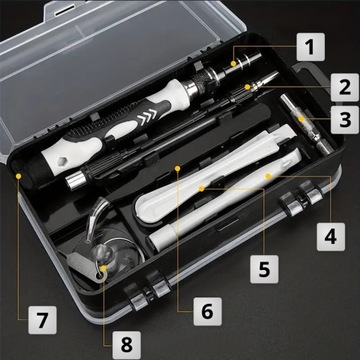 1
2
3
4
5
6
7
8