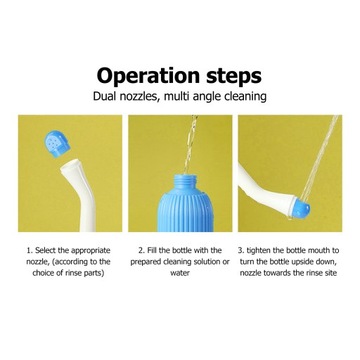 Operation steps
Dual nozzles, multi angle cleaning

1. Select the appropriate nozzle, (according to the choice of rinse parts)

2. Fill the bottle with the prepared cleaning solution or water

3. tighten the bottle mouth to turn the bottle upside down, nozzle towards the rinse site