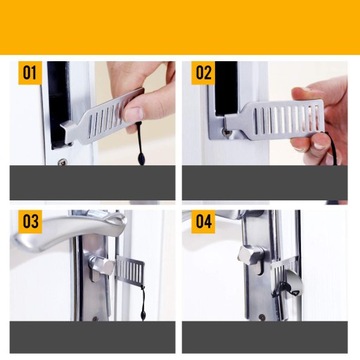 01

02

03

04