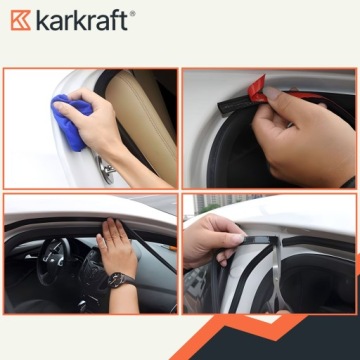 karkraft®