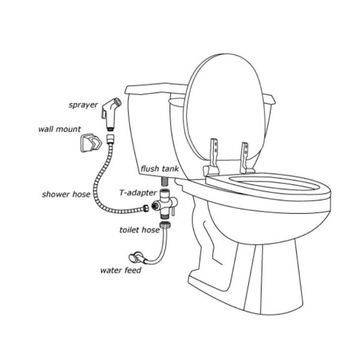 sprayer

wall mount

flush tank

shower hose

T-adapter

toilet hose

water feed