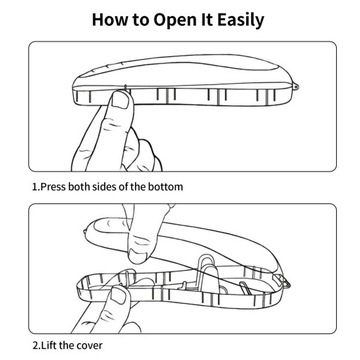 How to Open It Easily

1.Press both sides of the bottom

2.Lift the cover