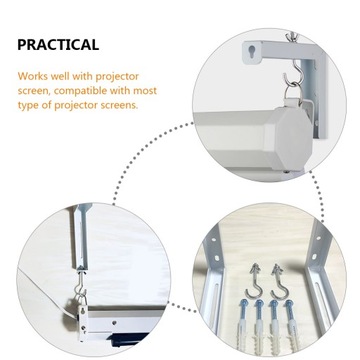 PRACTICAL

Works well with projector screen, compatible with most type of projector screens.