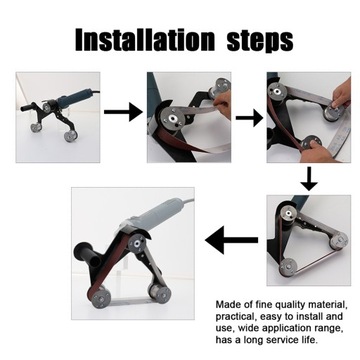 Installation steps

Made of fine quality material, practical, easy to install and use, wide application range, has a long service life.