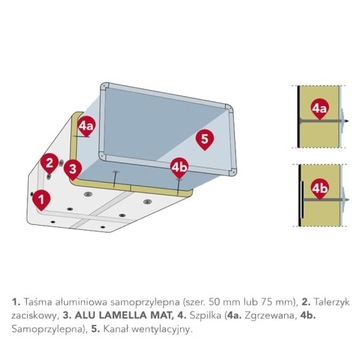 4a

5

2

3

4b

1

4a

4b

1. Taśma aluminiowa samoprzylepna (szer. 50 mm lub 75 mm), 2. Talerzyk zaciskowy, 3. ALU LAMELLA MAT, 4. Szpilka (4a. Zgrzewana, 4b. Samoprzylepna), 5. Kanał wentylacyjny.