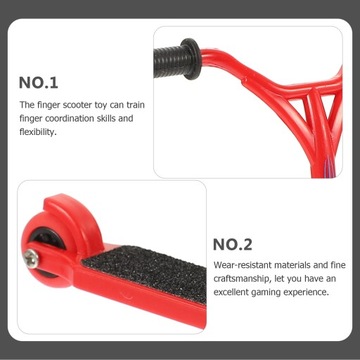 NO.1

The finger scooter toy can train finger coordination skills and flexibility.

NO.2

Wear-resistant materials and fine craftsmanship, let you have an excellent gaming experience.