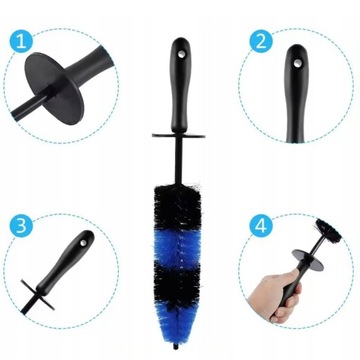 1

2

3

4