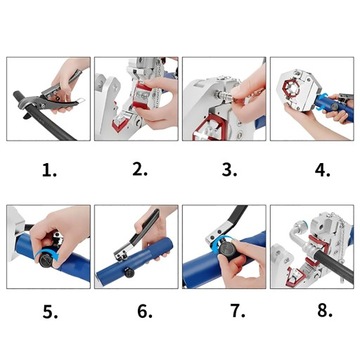 1.

2.

3.

4.

5.

6.

7.

8.