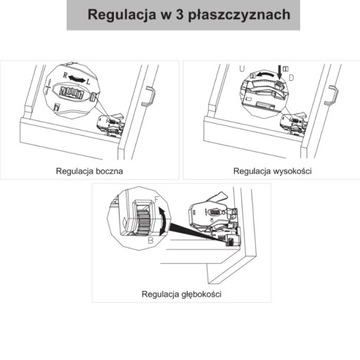 Regulacja w 3 płaszczyznach

R L

Regulacja boczna

U D

Regulacja wysokości

F B

Regulacja głębokości