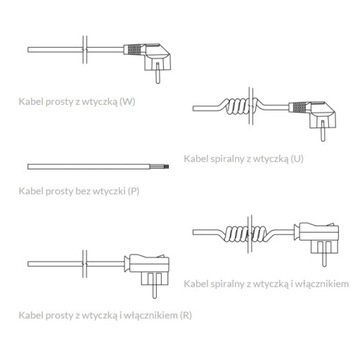 Kabel prosty z wtyczką (W)

Kabel spiralny z wtyczką (U)

Kabel prosty bez wtyczki (P)

Kabel spiralny z wtyczką i włącznikiem

Kabel prosty z wtyczką i włącznikiem (R)