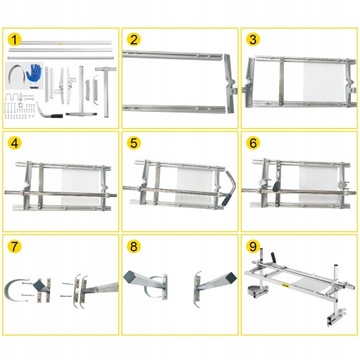 1

2

3

4

5

6

7

8

9