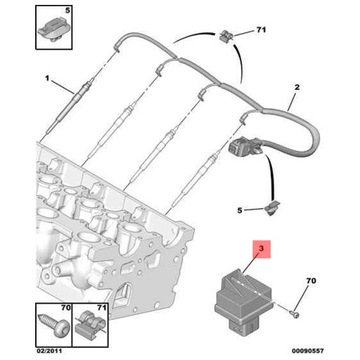 5

71

1

2

5

3

70

70

71

02/2011

00090557