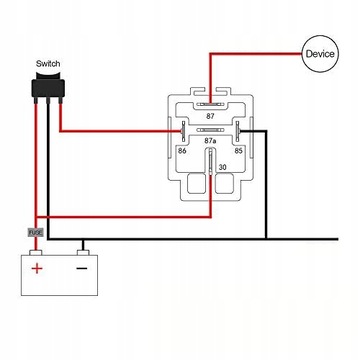 Switch

Device

87

87a

86

85

30

FUSE

+

−