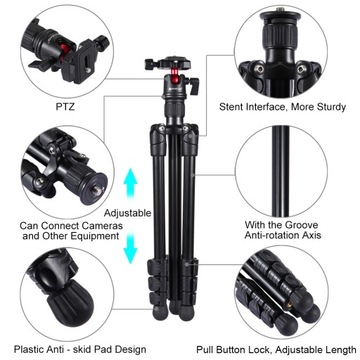 PTZ

Stent Interface, More Sturdy

Adjustable

Can Connect Cameras and Other Equipment

With the Groove Anti-rotation Axis

Plastic Anti - skid Pad Design

Pull Button Lock, Adjustable Length