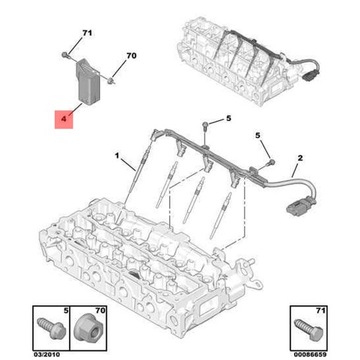 71
70
4
5
5
1
2
5
70
71
03/2010
00086659