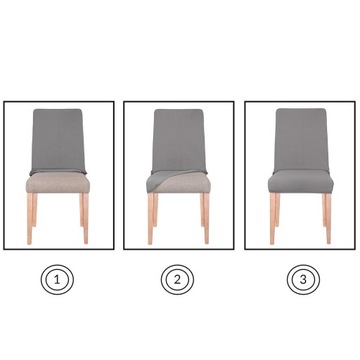 1

2

3