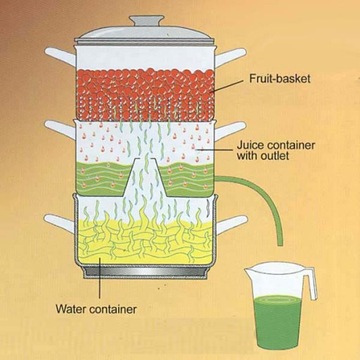 Fruit-basket

Juice container with outlet

Water container